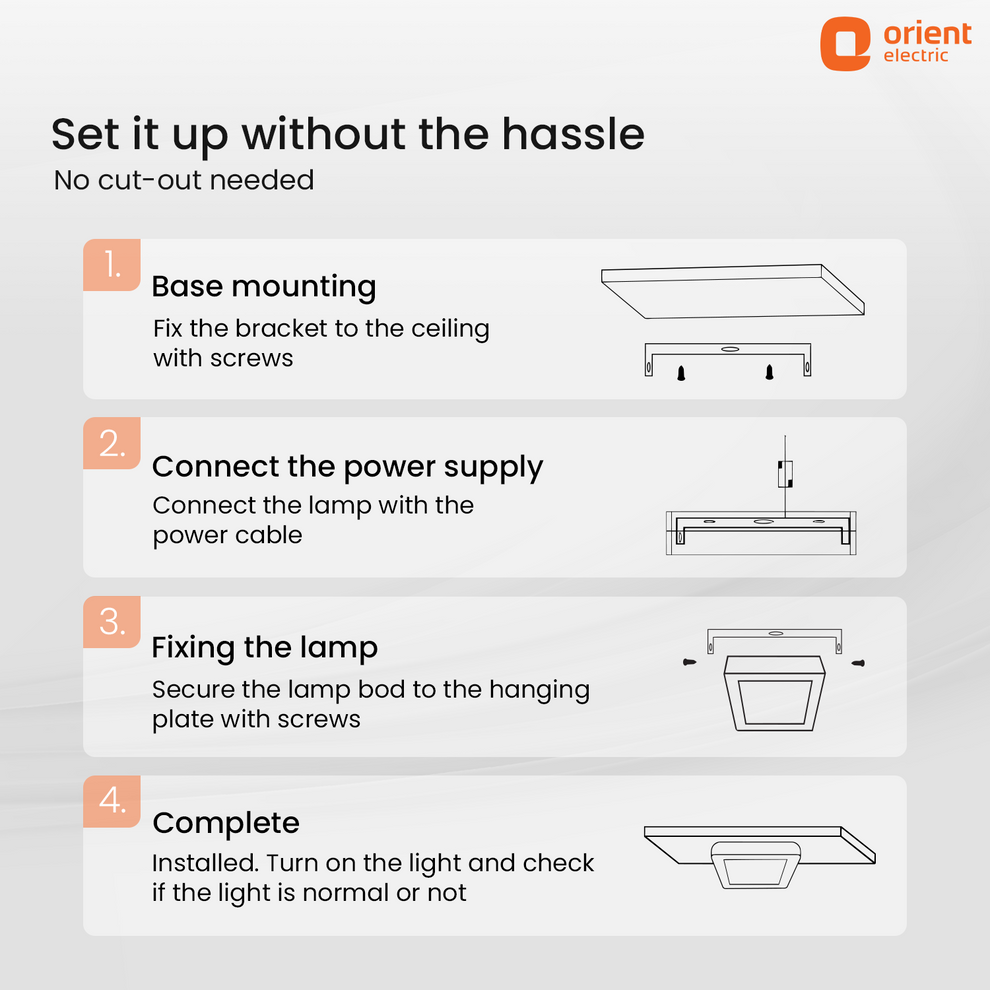 orient electric

Set it up without the hassle
No cut-out needed

1.
Base mounting
Fix the bracket to the ceiling with screws

2.
Connect the power supply
Connect the lamp with the power cable

3.
Fixing the lamp
Secure the lamp bod to the hanging plate with screws

4.
Complete
Installed. Turn on the light and check if the light is normal or not